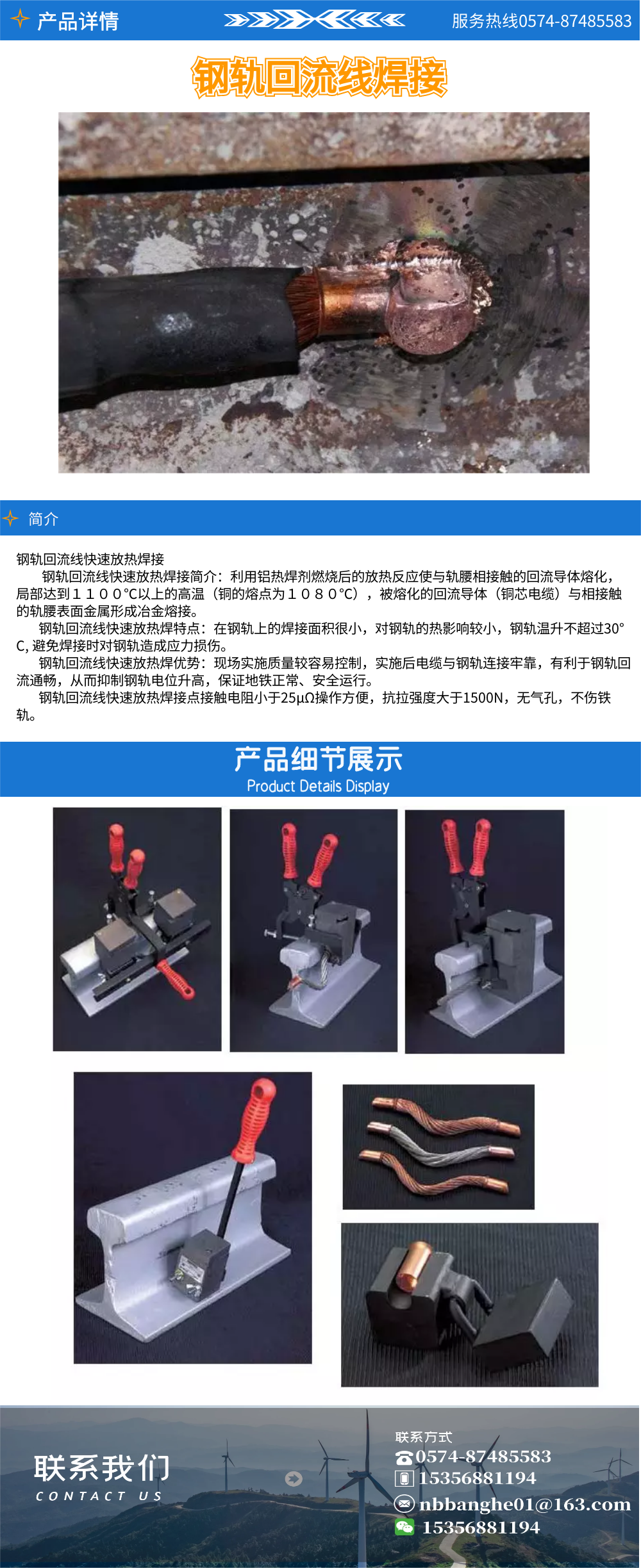 产品详情

服务热线0574-87485583

钢轨回流线焊接

简介

钢轨回流线快速放热焊接

钢轨回流线快速放热焊接简介：利用铝热焊剂燃烧后的放热反应使与轨腰相接触的回流导体熔化，局部达到１１００°C以上的高温（铜的熔点为１０８０°C），被熔化的回流导体（铜芯电缆）与相接触的轨腰表面金属形成冶金熔接。

钢轨回流线快速放热焊特点：在钢轨上的焊接面积很小，对钢轨的热影响较小，钢轨温升不超过30°C, 避免焊接时对钢轨造成应力损伤。

钢轨回流线快速放热焊优势：现场实施质量较容易控制，实施后电缆与钢轨连接牢靠，有利于钢轨回流通畅，从而抑制钢轨电位升高，保证地铁正常、安全运行。

钢轨回流线快速放热焊接点接触电阻小于25μΩ操作方便，抗拉强度大于1500N，无气孔，不伤铁轨。

产品细节展示
Product Details Display

联系我们
CONTACT US

联系方式
0574-87485583
15356881194
nbbanghe01@163.com
15356881194